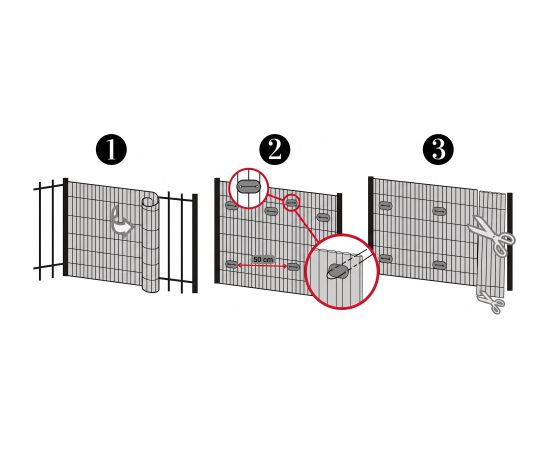 1

2

50 cm

3