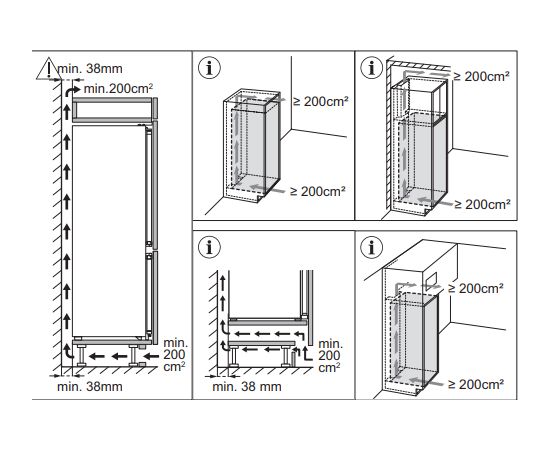 min. 38mm
min.200cm²
min. 200 cm²
min. 38mm

i
≥ 200cm²
≥ 200cm²

i
≥ 200cm²
≥ 200cm²

i
min. 200 cm²
min. 38 mm

i
≥ 200cm²
≥ 200cm²