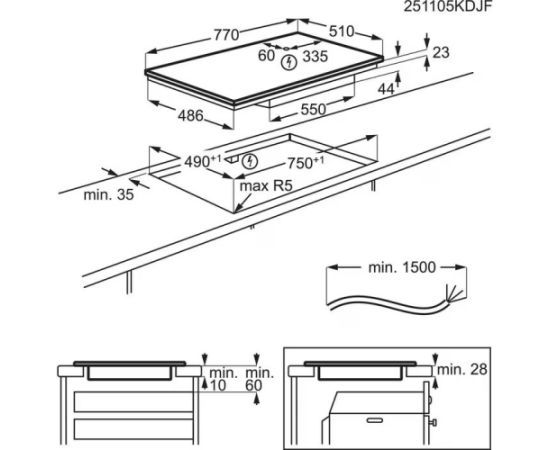 251105KDJF

770
510
60
335
23
44
486
550
$490^{+1}$
$750^{+1}$
min. 35
max R5

min. 1500

min. 10
min. 60

min. 28