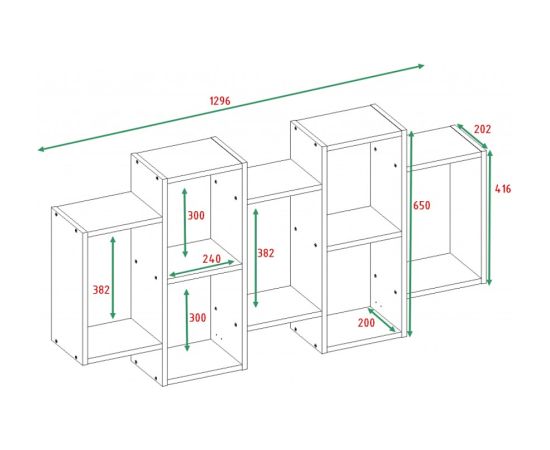 1296

202

416

650

300

240

382

382

300

200