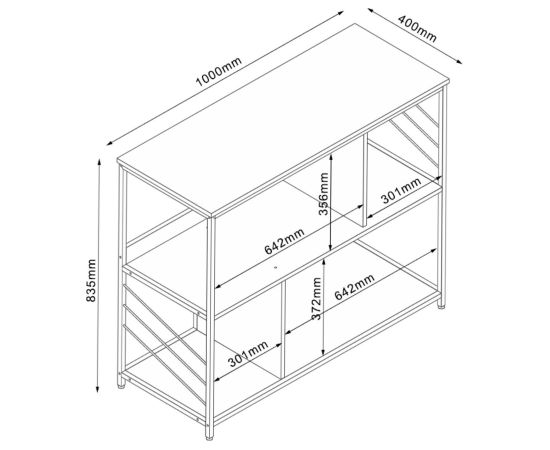 1000mm
400mm
835mm
356mm
301mm
642mm
372mm
642mm
301mm