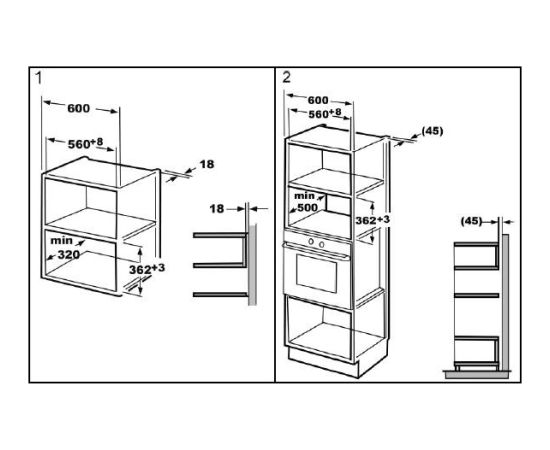 1

600

$560^{+8}$

18

18

min
320

$362^{+3}$

2

600

$560^{+8}$

(45)

min
500

$362^{+3}$

(45)