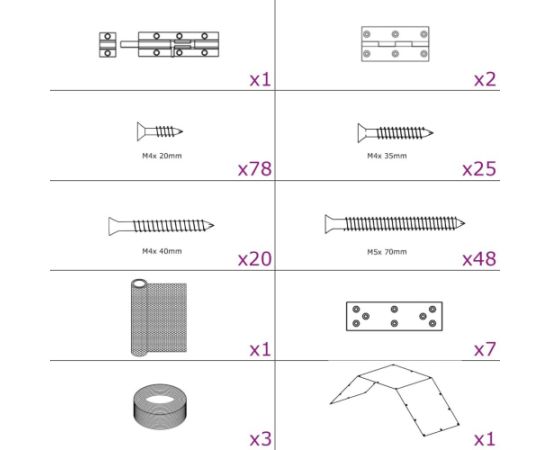 x1

x2

M4x 20mm

x78

M4x 35mm

x25

M4x 40mm

x20

M5x 70mm

x48

x1

x7

x3

x1