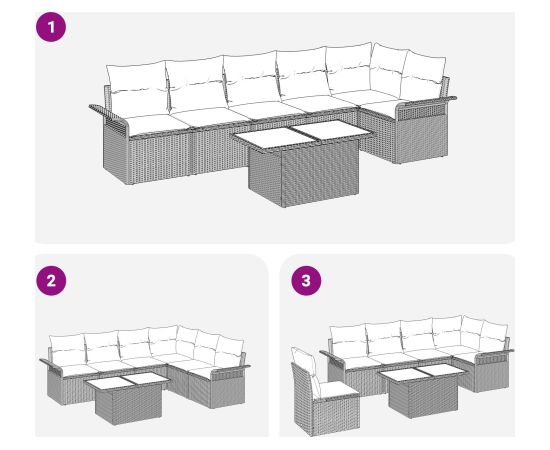 1

2

3