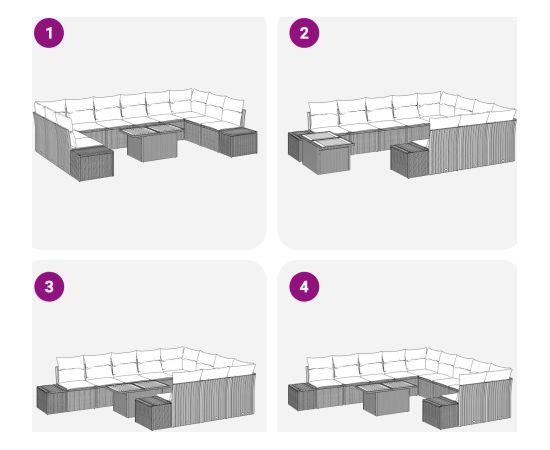 1

2

3

4