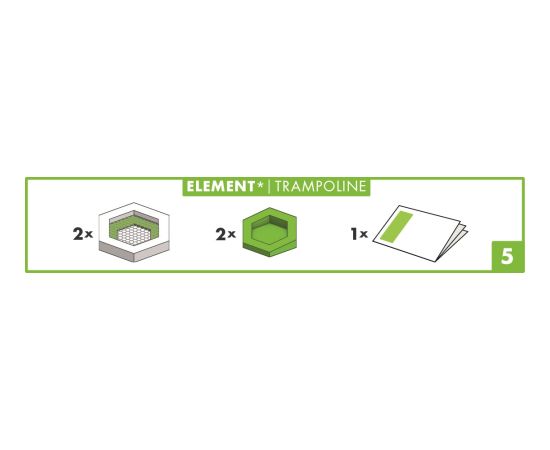 ELEMENT* | TRAMPOLINE

2×

2×

1×

5