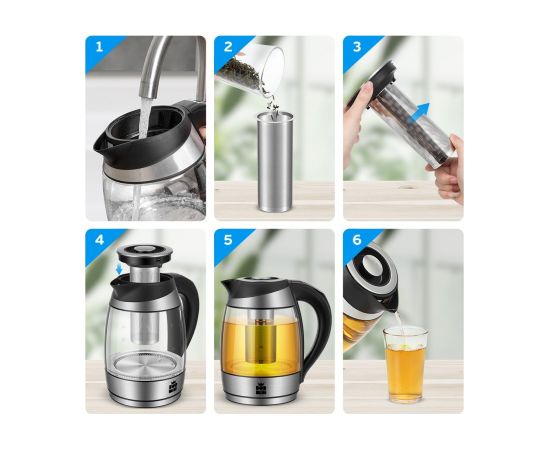 1
2
3
4
5
6