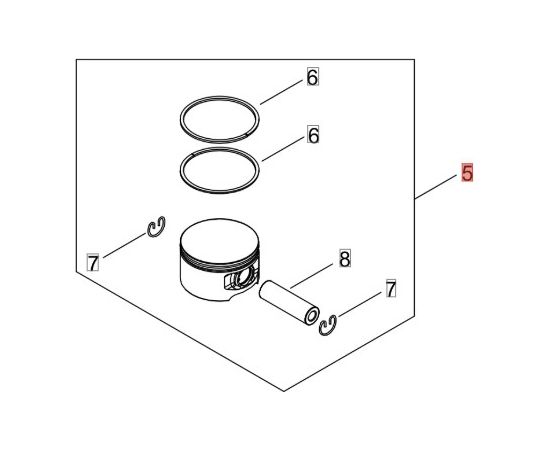 6
6
5
7
8
7