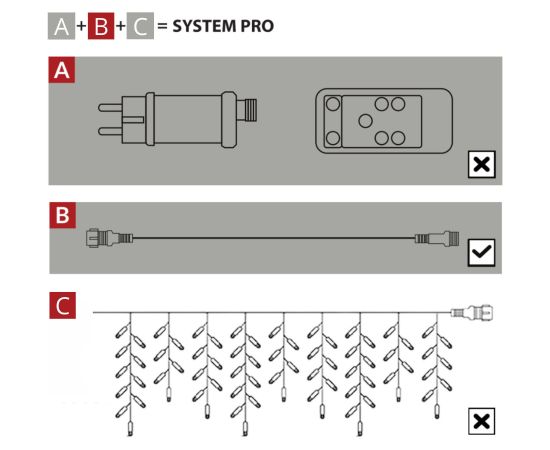 A + B + C = SYSTEM PRO

A

B

C