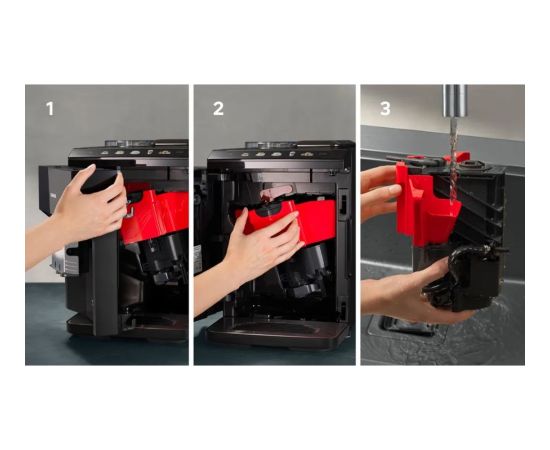 1

2

3