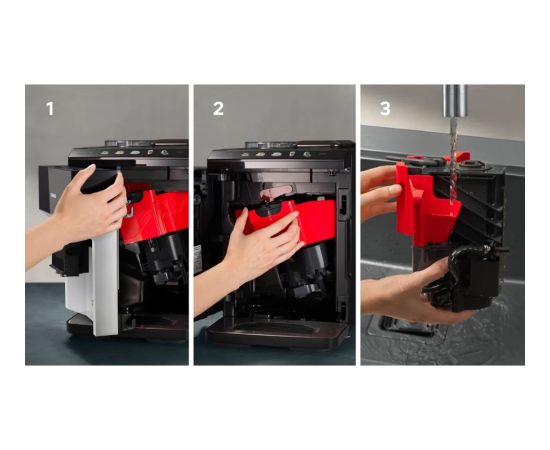 1

2

3