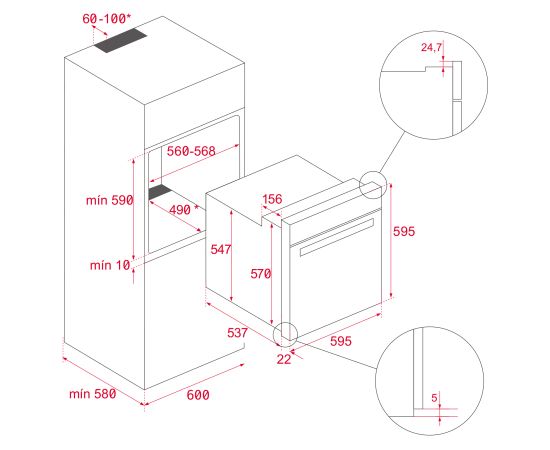 60-100*

24,7

560-568

mín 590

490 *

156

595

547

570

mín 10

537

595

22

mín 580

600

5