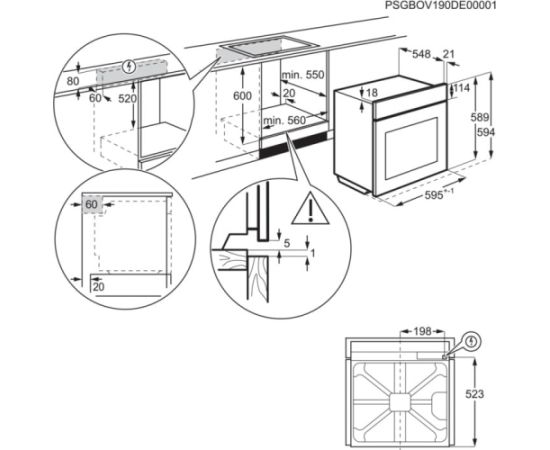 PSGBOV190DE00001

80
60
520

600
min. 550
20
min. 560

548
21
18
114
589
594
595$^{+-1}$

60
20

5
1

198
523