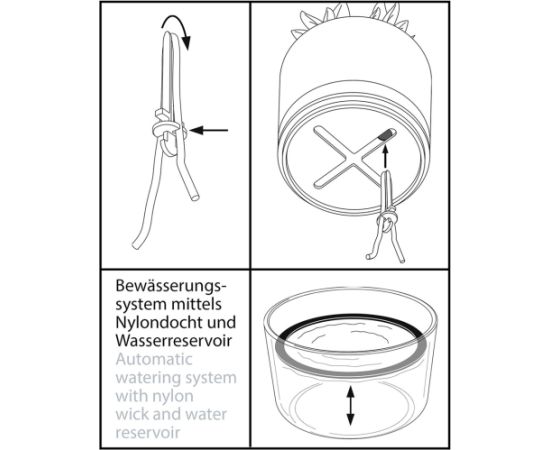 Bewässerungssystem mittels Nylondocht und Wasserreservoir
Automatic watering system with nylon wick and water reservoir