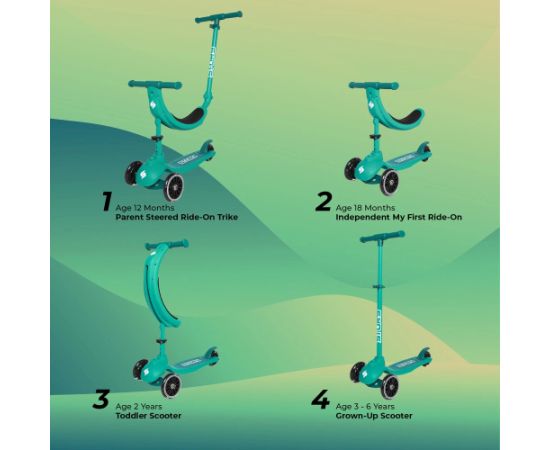 1 Age 12 Months
Parent Steered Ride-On Trike

2 Age 18 Months
Independent My First Ride-On

3 Age 2 Years
Toddler Scooter

4 Age 3 - 6 Years
Grown-Up Scooter