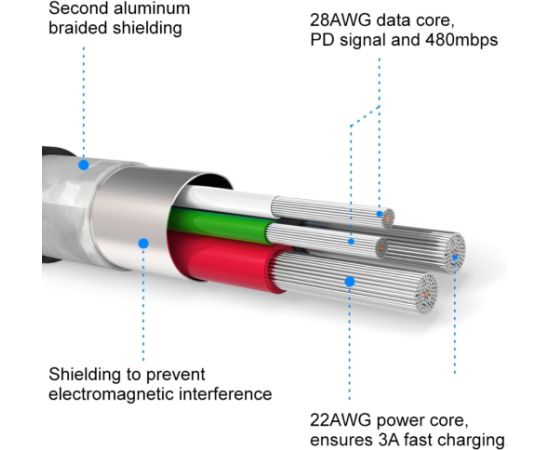 Second aluminum braided shielding

28AWG data core, PD signal and 480mbps

Shielding to prevent electromagnetic interference

22AWG power core, ensures 3A fast charging