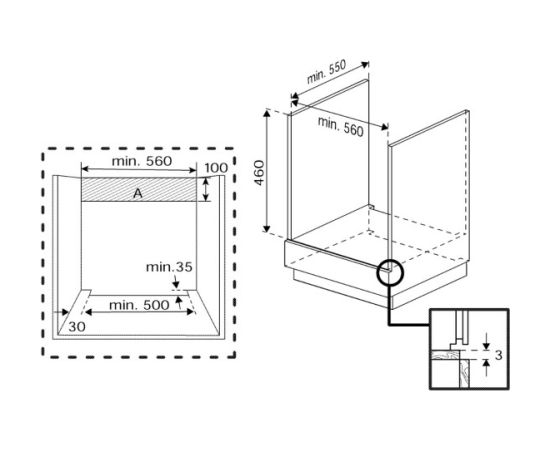 min. 560
100
A
min.35
min. 500
30

min. 550
min. 560
460
3