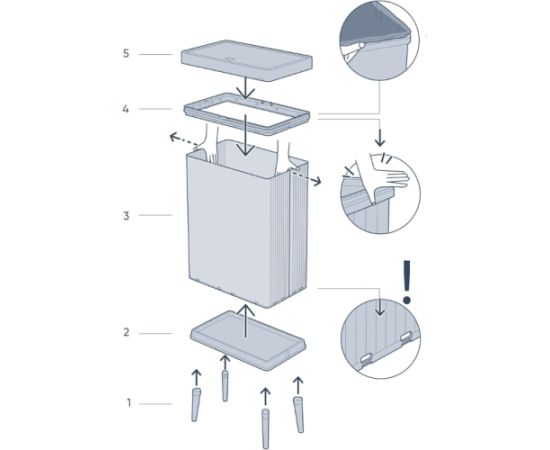 5
4
3
2
1
!