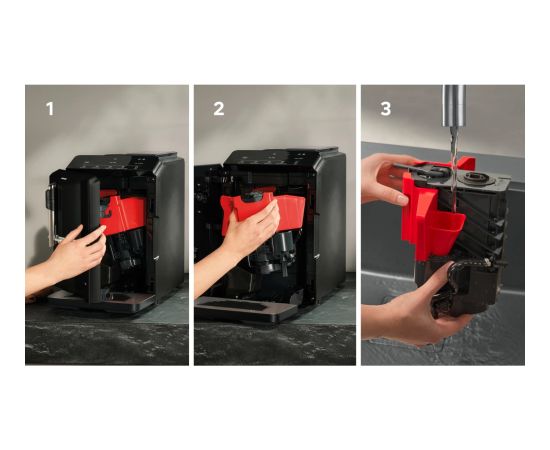 1

2

3