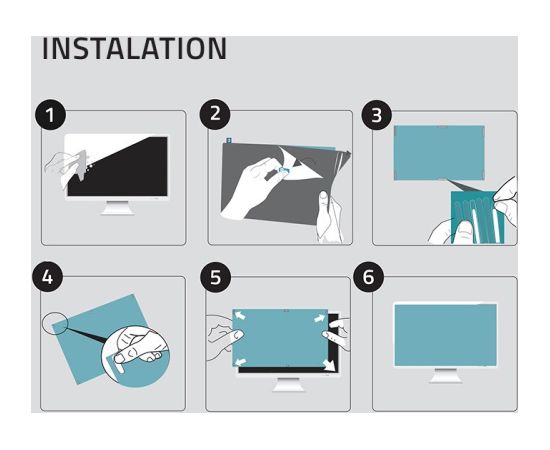 INSTALATION

1

2

3

4

5

6