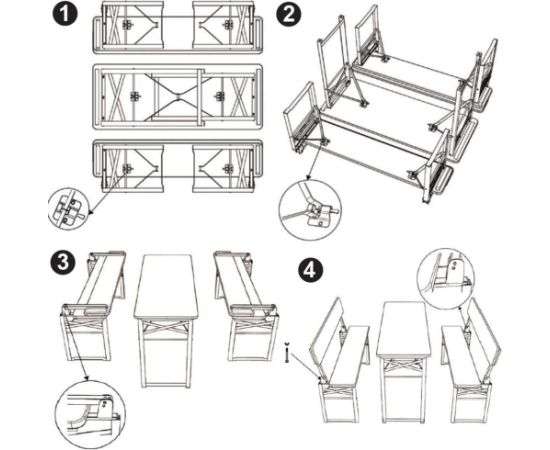 1
2
3
4