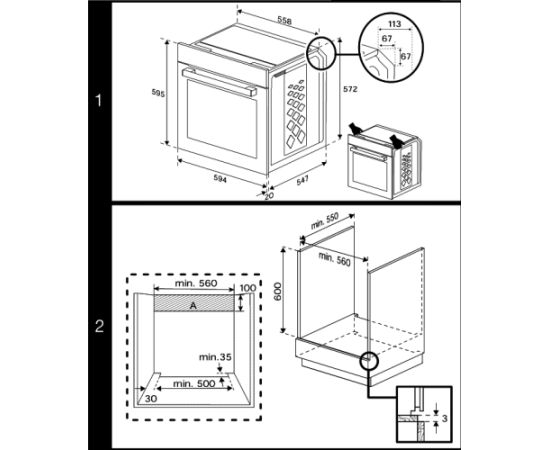 1

558

113

67

67

595

572

594

547

20

2

min. 550

min. 560

600

min. 560

100

A

min.35

min. 500

30

3