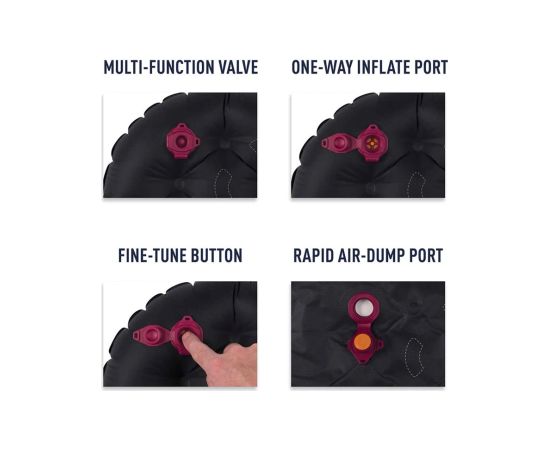 MULTI-FUNCTION VALVE

ONE-WAY INFLATE PORT

FINE-TUNE BUTTON

RAPID AIR-DUMP PORT