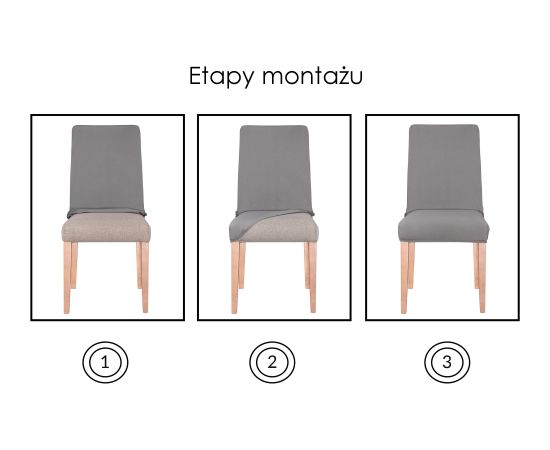 Etapy montażu

1

2

3