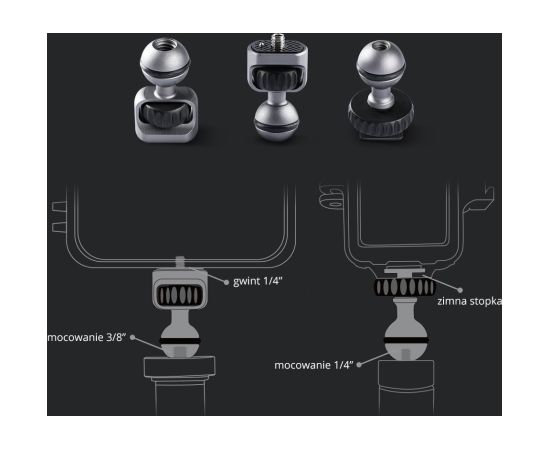 gwint 1/4"

mocowanie 3/8"

zimna stopka

mocowanie 1/4"