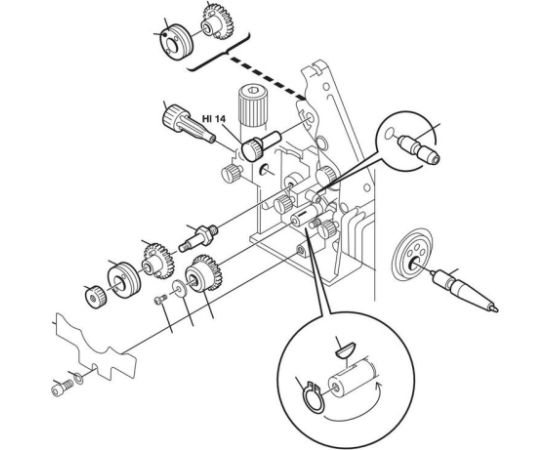 HI 14