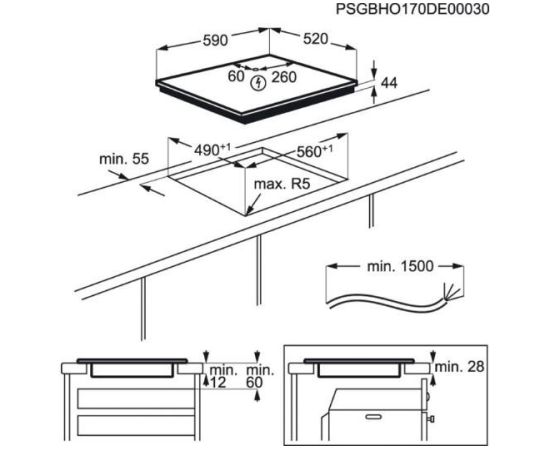 PSGBHO170DE00030

590

520

60

260

44

$490^{+1}$

$560^{+1}$

min. 55

max. R5

min. 1500

min. 12

min. 60

min. 28