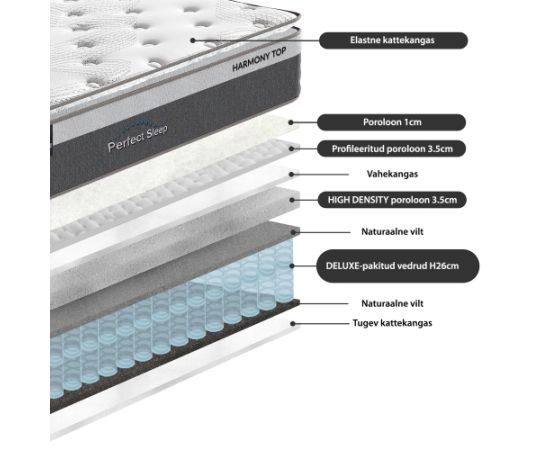 HARMONY TOP

Perfect Sleep

Elastne kattekangas

Poroloon 1cm

Profileeritud poroloon 3.5cm

Vahekangas

HIGH DENSITY poroloon 3.5cm

Naturaalne vilt

DELUXE-pakitud vedrud H26cm

Naturaalne vilt

Tugev kattekangas