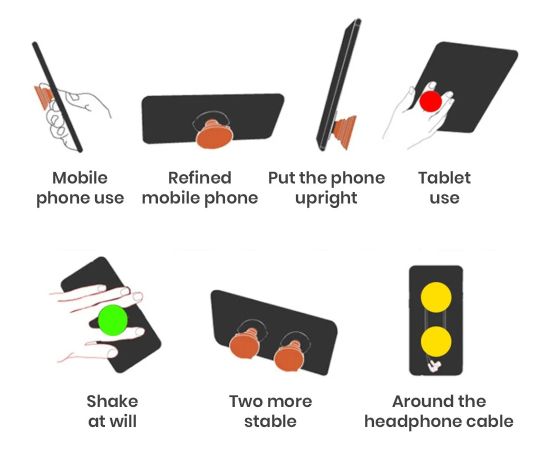 Mobile phone use

Refined mobile phone

Put the phone upright

Tablet use

Shake at will

Two more stable

Around the headphone cable