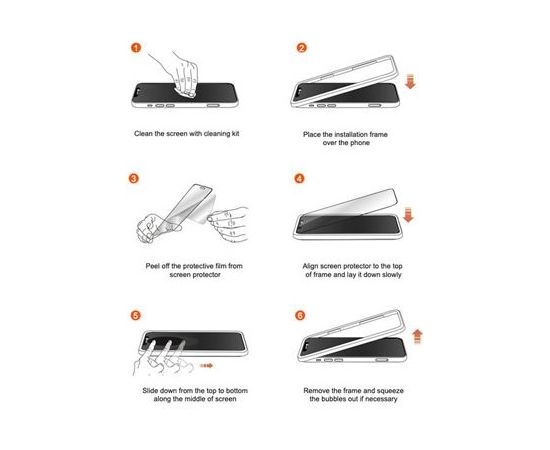 1

Clean the screen with cleaning kit

2

Place the installation frame over the phone

3

Peel off the protective film from screen protector

4

Align screen protector to the top of frame and lay it down slowly

5

Slide down from the top to bottom along the middle of screen

6

Remove the frame and squeeze the bubbles out if necessary