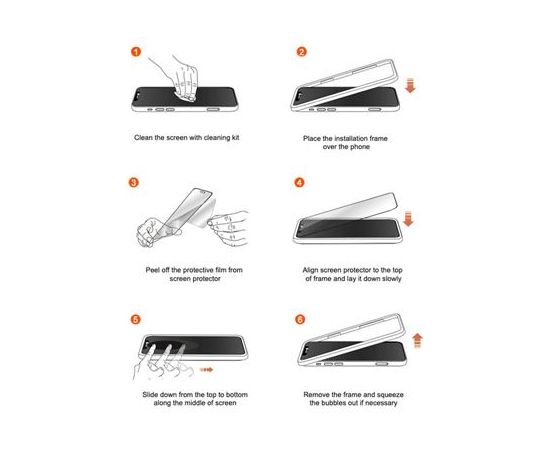 1

Clean the screen with cleaning kit

2

Place the installation frame over the phone

3

Peel off the protective film from screen protector

4

Align screen protector to the top of frame and lay it down slowly

5

Slide down from the top to bottom along the middle of screen

6

Remove the frame and squeeze the bubbles out if necessary