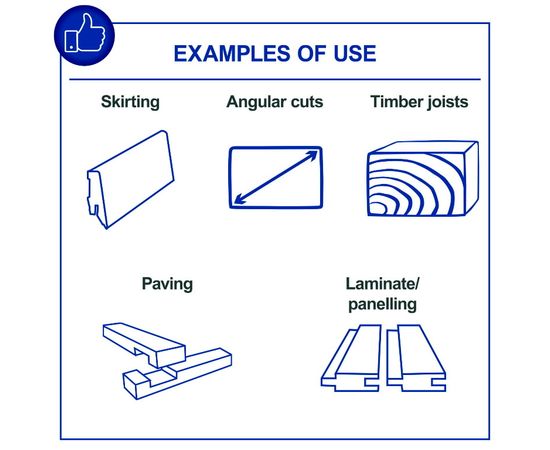 EXAMPLES OF USE

Skirting

Angular cuts

Timber joists

Paving

Laminate/ panelling