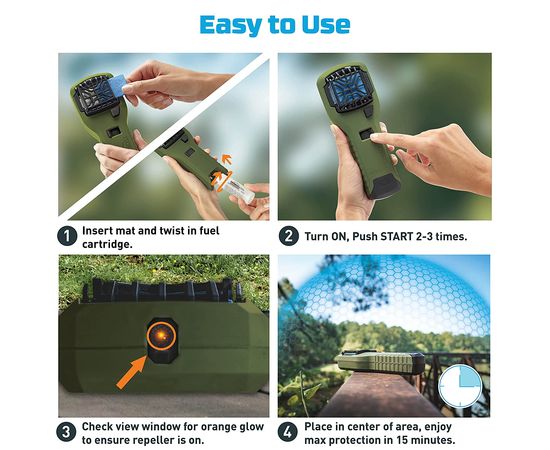 Easy to Use

1 Insert mat and twist in fuel cartridge.

2 Turn ON, Push START 2-3 times.

3 Check view window for orange glow to ensure repeller is on.

4 Place in center of area, enjoy max protection in 15 minutes.