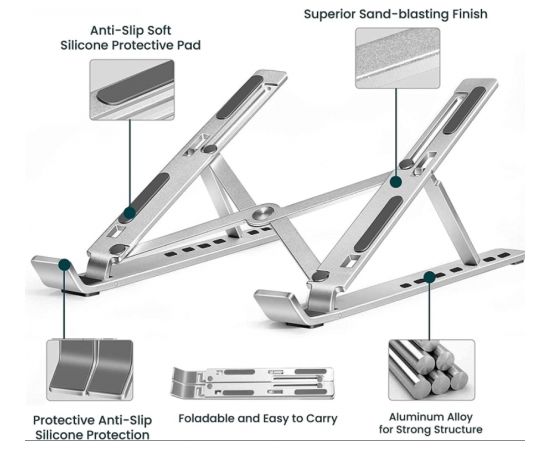 Anti-Slip Soft
Silicone Protective Pad

Superior Sand-blasting Finish

Protective Anti-Slip
Silicone Protection

Foladable and Easy to Carry

Aluminum Alloy
for Strong Structure