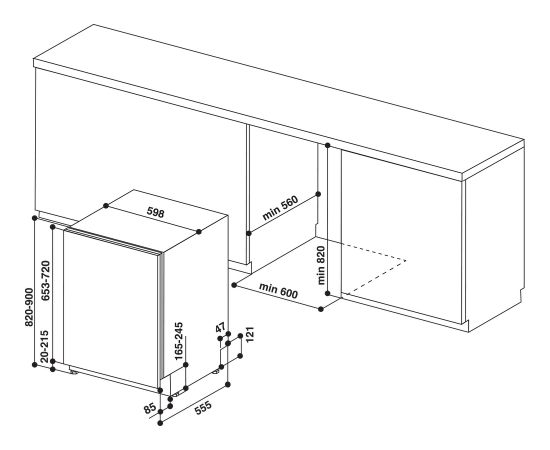 598
min 560
min 820
min 600
820-900
653-720
20-215
165-245
47
121
85
555