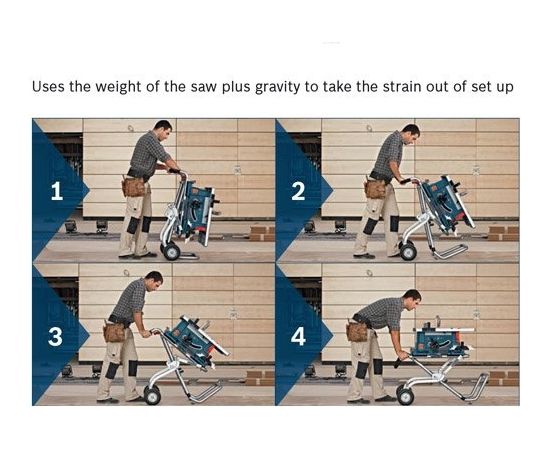 Uses the weight of the saw plus gravity to take the strain out of set up

1

2

3

4