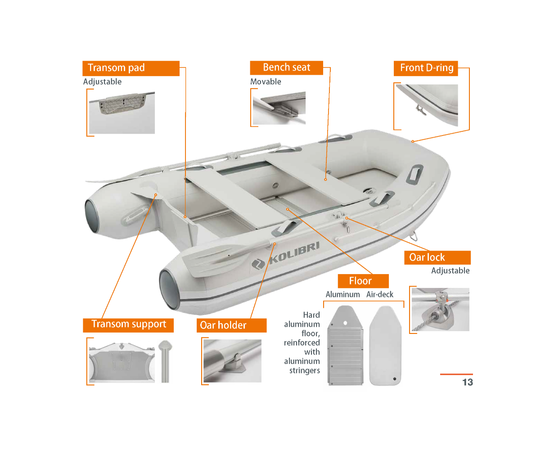 Transom pad
Adjustable

Bench seat
Movable

Front D-ring

KOLIBRI

Oar lock
Adjustable

Floor
Aluminum Air-deck

Hard aluminum floor, reinforced with aluminum stringers

Transom support

Oar holder

13