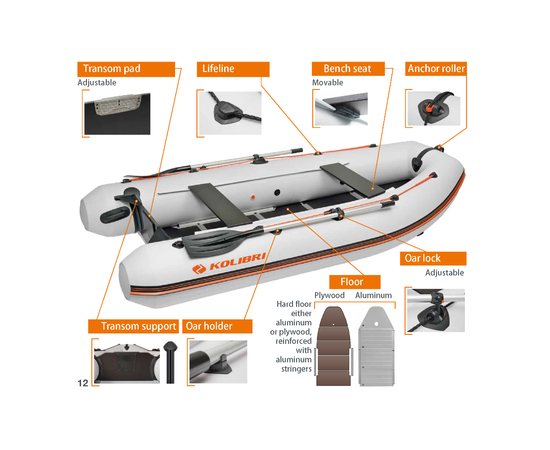 Transom pad
Adjustable

Lifeline

Bench seat
Movable

Anchor roller

KOLIBRI

Oar lock
Adjustable

Floor
Plywood Aluminum

Hard floor either aluminum or plywood, reinforced with aluminum stringers

Transom support

Oar holder

12