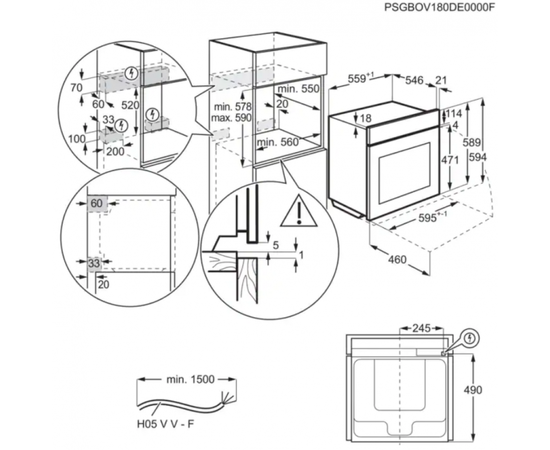 PSGBOV180DE0000F

70
60
520
33
100
200

min. 578
max. 590
min. 550
20
min. 560

$559^{+1}$
546
21
18
114
4
471
589
594
$595^{+-1}$
460

60
33
20

5
1

245
490

min. 1500
H05 V V - F