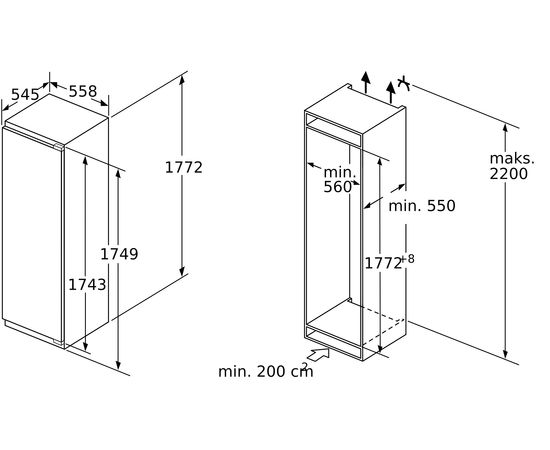 545
558
1772
1749
1743

min. 560
min. 550
$1772^{+8}$
maks. 2200
min. 200 $cm^2$