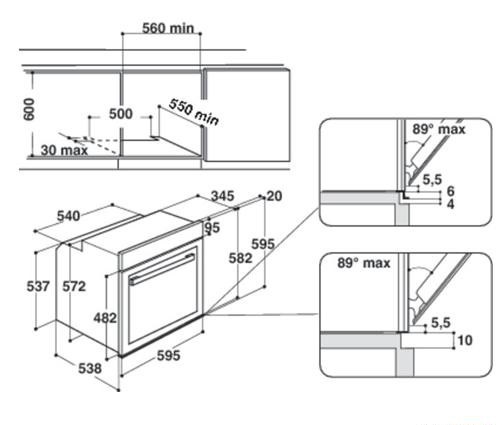 560 min
600
500
550 min
30 max
89° max
5,5
6
4
345
20
540
95
595
582
537
572
482
595
538
89° max
5,5
10