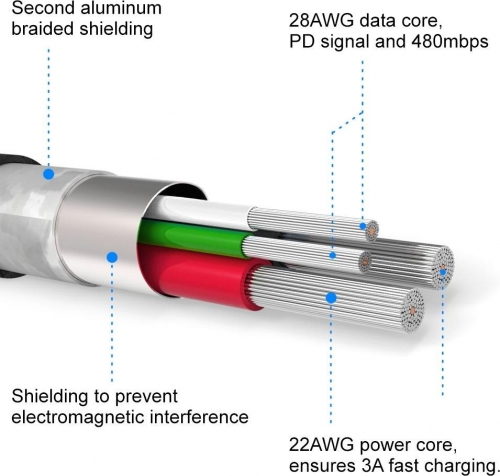 Second aluminum braided shielding

28AWG data core, PD signal and 480mbps

Shielding to prevent electromagnetic interference

22AWG power core, ensures 3A fast charging.