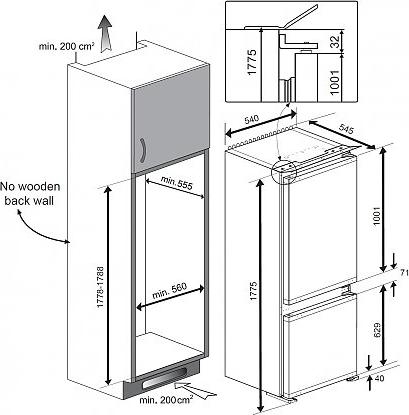 min. 200 cm²

No wooden back wall

min.555

1778-1788

min. 560

min. 200cm²

1775

32

1001

540

545

1001

71

1775

629

40