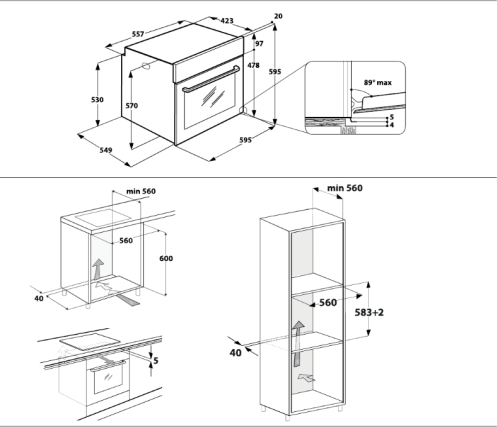 557
423
20
97
478
595
530
570
549
595
89° max
5
4

min 560
560
600
40
5

min 560
560
583+2
40