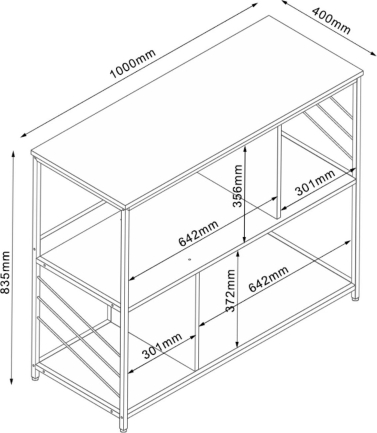 1000mm

400mm

835mm

356mm

301mm

642mm

372mm

642mm

301mm