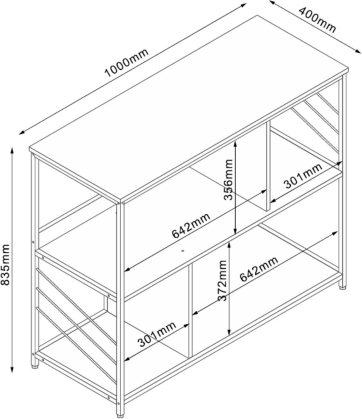 1000mm
400mm
835mm
356mm
301mm
642mm
372mm
642mm
301mm